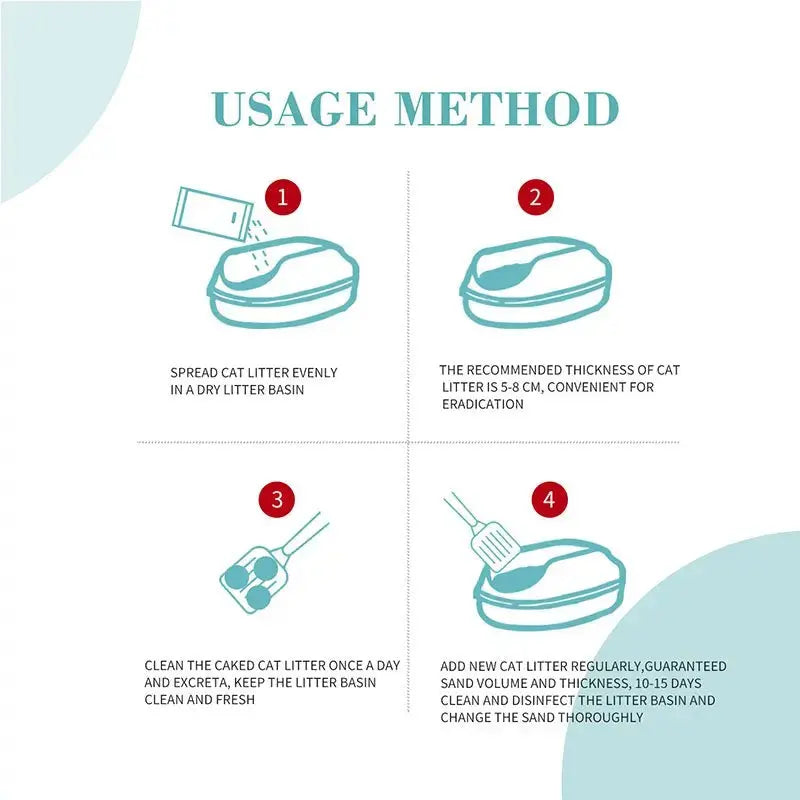 USAGE METHOD

1

SPREAD CAT LITTER EVENLY IN A DRY LITTER BASIN

2

THE RECOMMENDED THICKNESS OF CAT LITTER IS 5-8 CM, CONVENIENT FOR ERADICATION

3

CLEAN THE CAKED CAT LITTER ONCE A DAY AND EXCRETA, KEEP THE LITTER BASIN CLEAN AND FRESH

4

ADD NEW CAT LITTER REGULARLY,GUARANTEED SAND VOLUME AND THICKNESS, 10-15 DAYS CLEAN AND DISINFECT THE LITTER BASIN AND CHANGE THE SAND THOROUGHLY